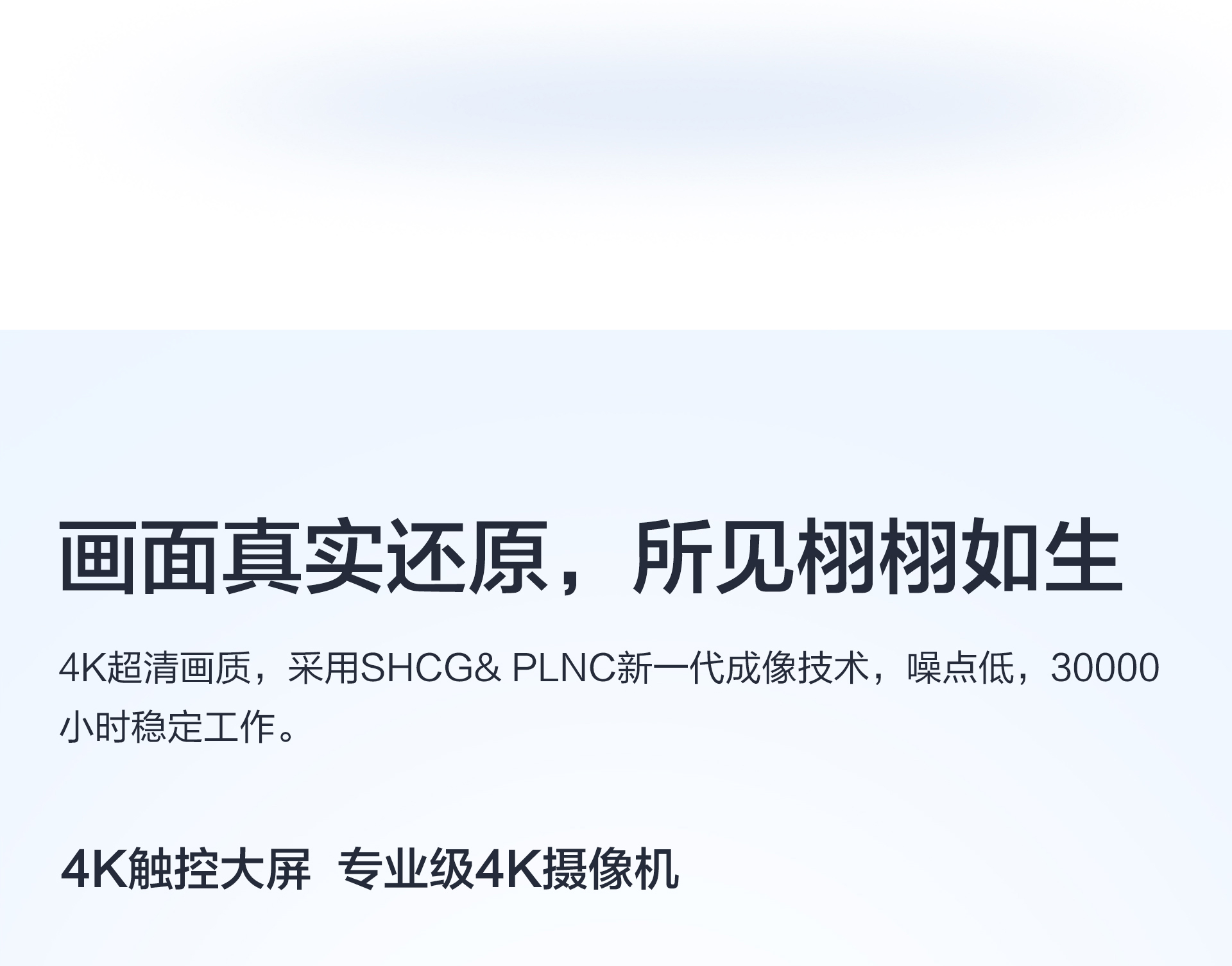 画面真实还原，所见栩栩如生

4K超清画质，采用SHCG& PLNC新一代成像技术，噪点低，30000小时稳定工作。

4K触控大屏 专业级4K摄像机