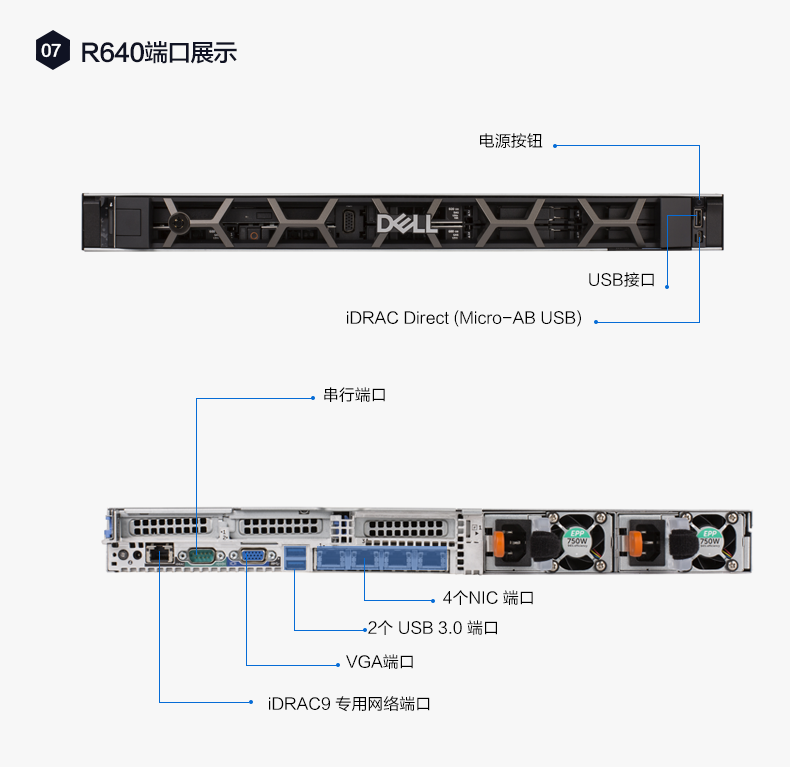 07 R640端口展示

电源按钮

DELL

USB接口

iDRAC Direct (Micro-AB USB)

串行端口

EPP 750W

EPP 750W

4个NIC 端口

2个 USB 3.0 端口

VGA端口

iDRAC9 专用网络端口